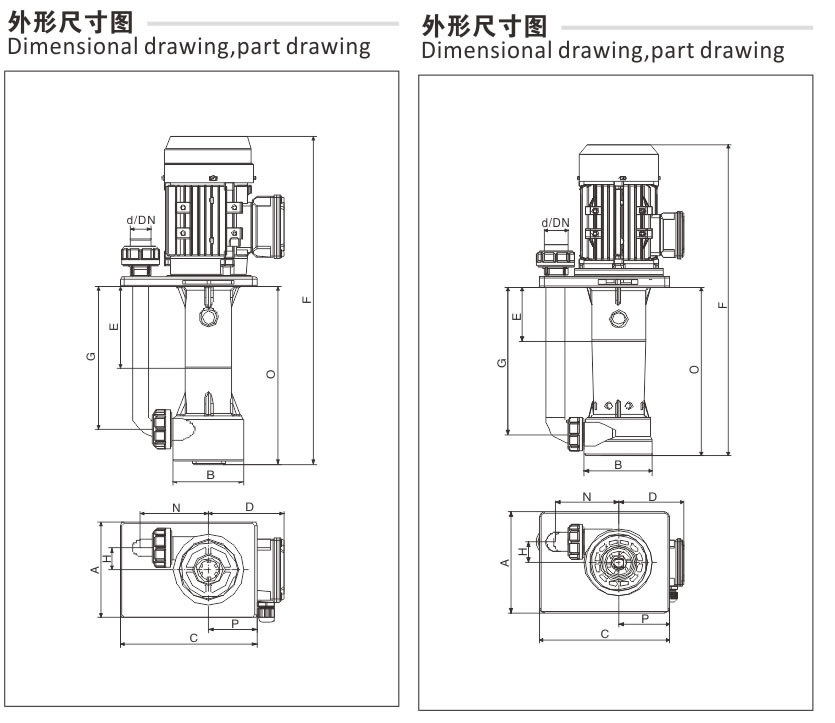 外形尺寸图
Dimensional drawing,part drawing

d/DN
F
E
G
O
B
N
D
A
H
P
C

外形尺寸图
Dimensional drawing,part drawing

d/DN
F
E
G
O
B
N
D
A
H
P
C